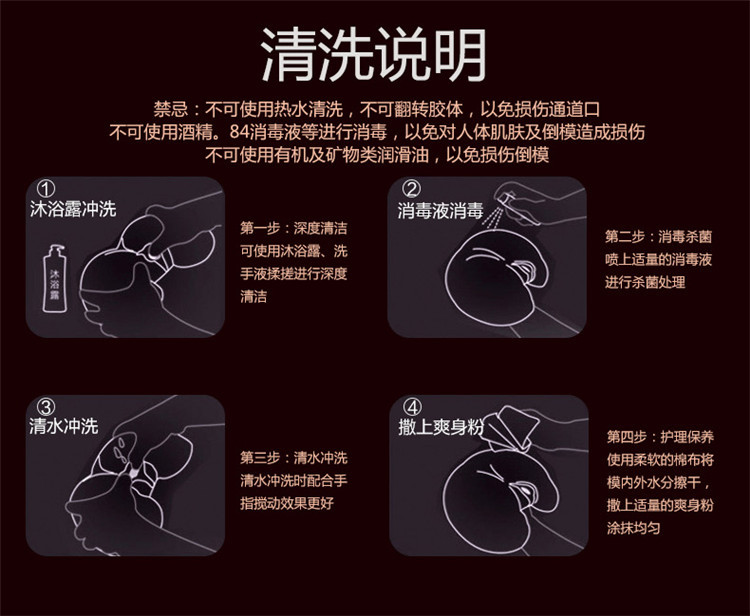 清洗说明

禁忌：不可使用热水清洗，不可翻转胶体，以免损伤通道口
不可使用酒精。84消毒液等进行消毒，以免对人体肌肤及倒模造成损伤
不可使用有机及矿物类润滑油，以免损伤倒模

①
沐浴露冲洗

沐浴露

第一步：深度清洁
可使用沐浴露、洗手液揉搓进行深度清洁

②
消毒液消毒

第二步：消毒杀菌
喷上适量的消毒液进行杀菌处理

③
清水冲洗

第三步：清水冲洗
清水冲洗时配合手指搅动效果更好

④
撒上爽身粉

第四步：护理保养
使用柔软的棉布将模内外水分擦干，撒上适量的爽身粉涂抹均匀