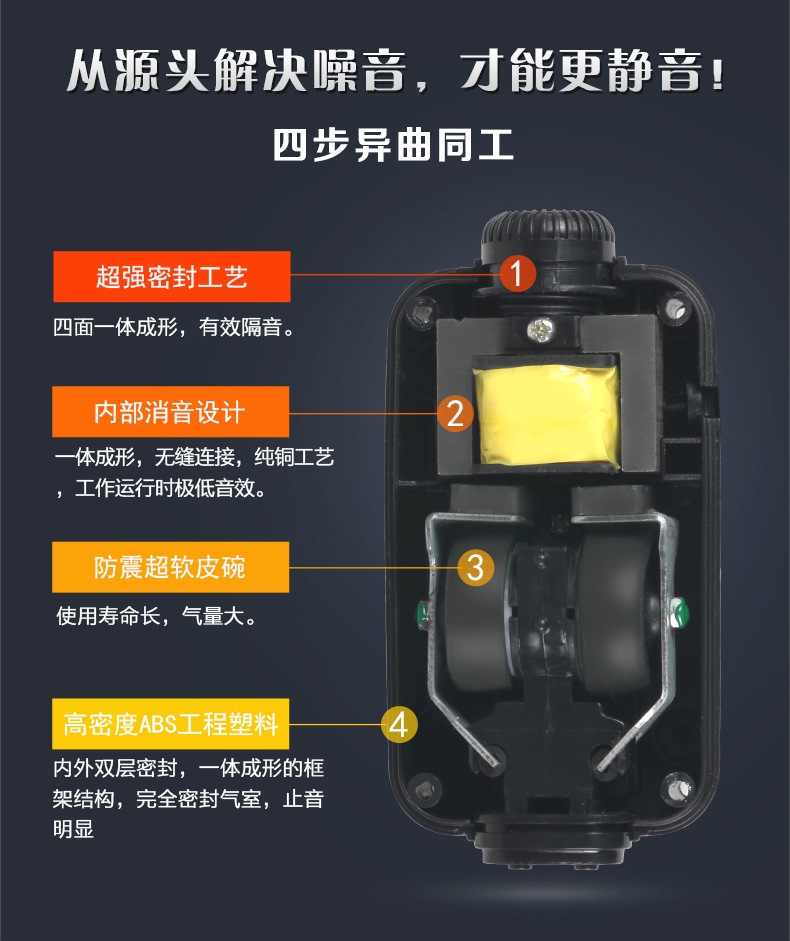 从源头解决噪音，才能更静音！

四步异曲同工

超强密封工艺

1

四面一体成形，有效隔音。

内部消音设计

2

一体成形，无缝连接，纯铜工艺，工作运行时极低音效。

防震超软皮碗

3

使用寿命长，气量大。

高密度ABS工程塑料

4

内外双层密封，一体成形的框架结构，完全密封气室，止音明显