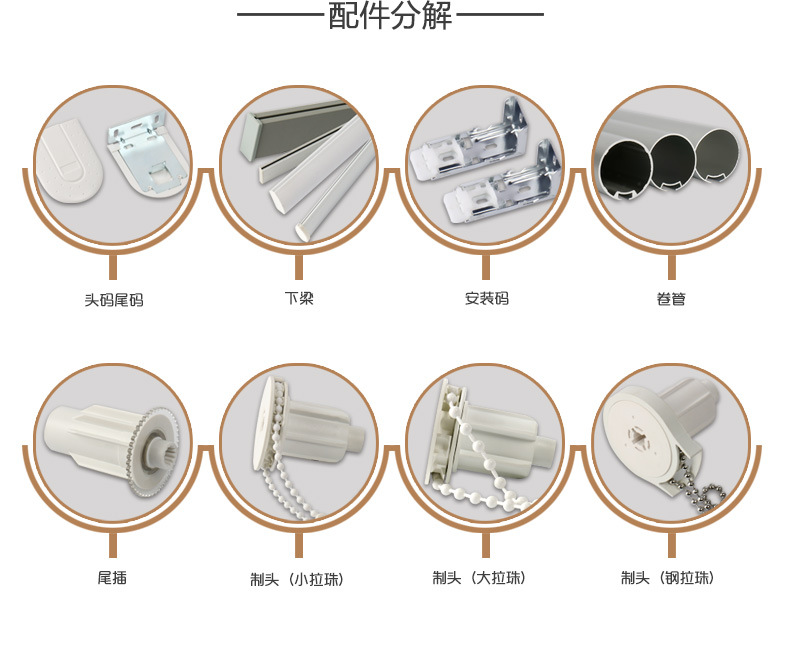 配件分解

头码尾码

下梁

安装码

卷管

尾插

制头（小拉珠）

制头（大拉珠）

制头（钢拉珠）