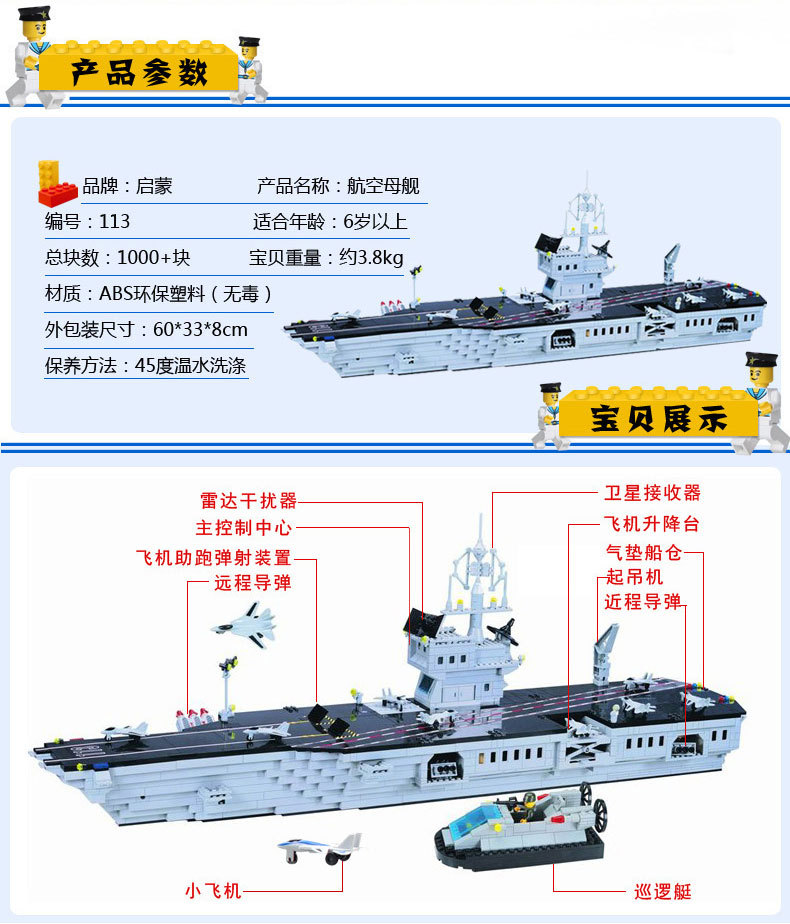 产品参数

品牌：启蒙　　产品名称：航空母舰
编号：113　　适合年龄：6岁以上
总块数：1000+块　　宝贝重量：约3.8kg
材质：ABS环保塑料（无毒）
外包装尺寸：60*33*8cm
保养方法：45度温水洗涤

宝贝展示

雷达干扰器
主控制中心
飞机助跑弹射装置
远程导弹
卫星接收器
飞机升降台
气垫船仓
起吊机
近程导弹
小飞机
巡逻艇