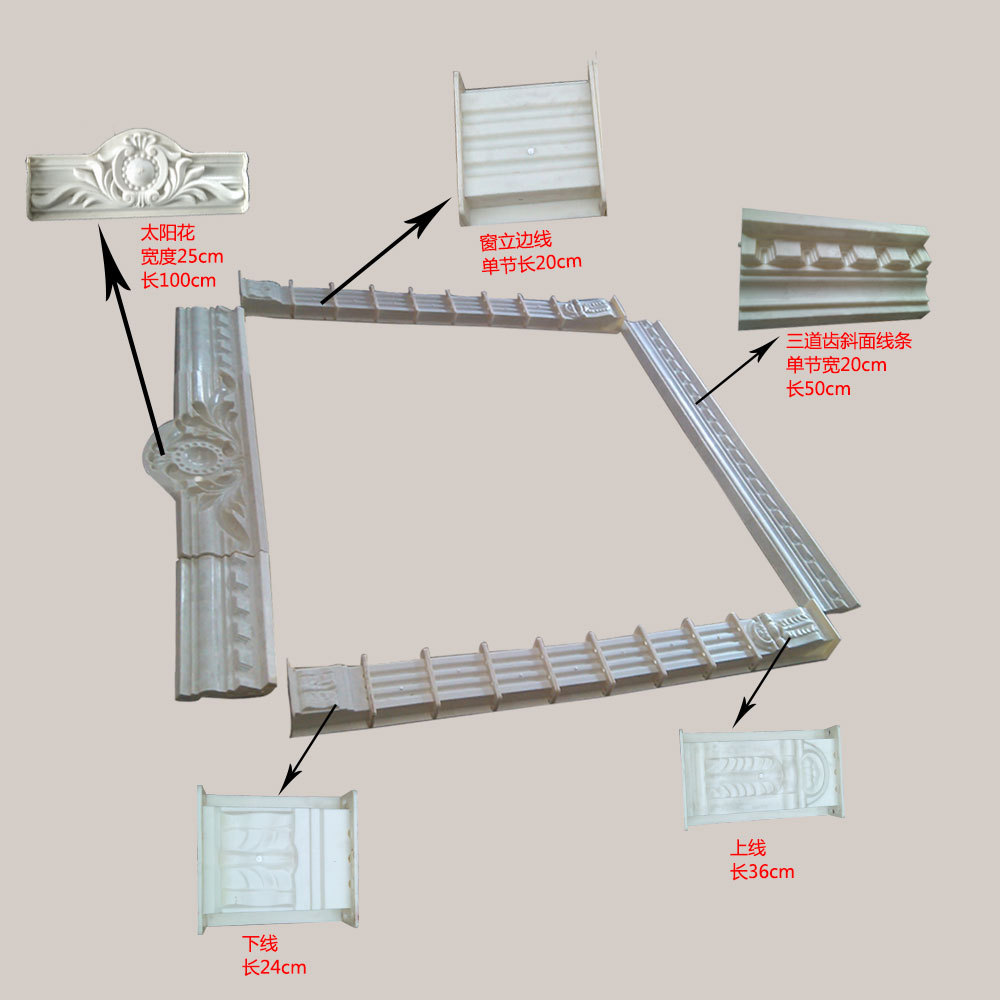 太阳花
宽度25cm
长100cm

窗立边线
单节长20cm

三道齿斜面线条
单节宽20cm
长50cm

上线
长36cm

下线
长24cm