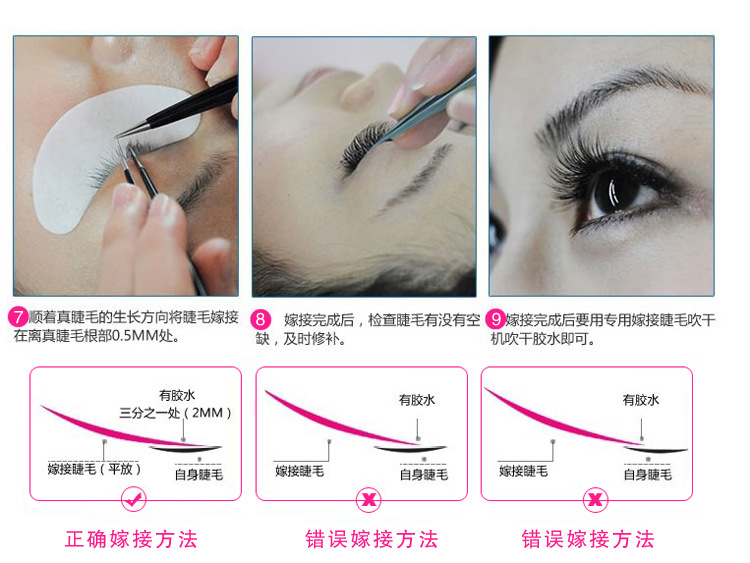 7 顺着真睫毛的生长方向将睫毛嫁接在离真睫毛根部0.5MM处。

8 嫁接完成后，检查睫毛有没有空缺，及时修补。

9 嫁接完成后要用专用嫁接睫毛吹干机吹干胶水即可。

有胶水
三分之一处（2MM）
嫁接睫毛（平放）
自身睫毛

正确嫁接方法

有胶水
嫁接睫毛
自身睫毛

错误嫁接方法

有胶水
嫁接睫毛
自身睫毛

错误嫁接方法