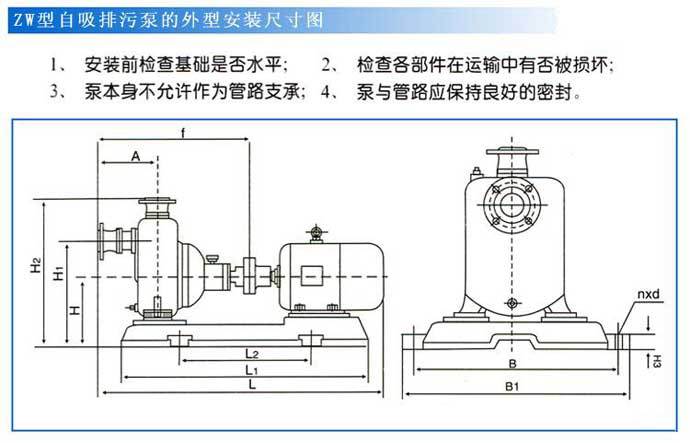 ZW型自吸排污泵的外型安装尺寸图

1、 安装前检查基础是否水平； 2、 检查各部件在运输中有否被损坏；
3、 泵本身不允许作为管路支承； 4、 泵与管路应保持良好的密封。

f
A
$H_2$
$H_1$
H
$L_2$
$L_1$
L
nxd
H3
B
B1