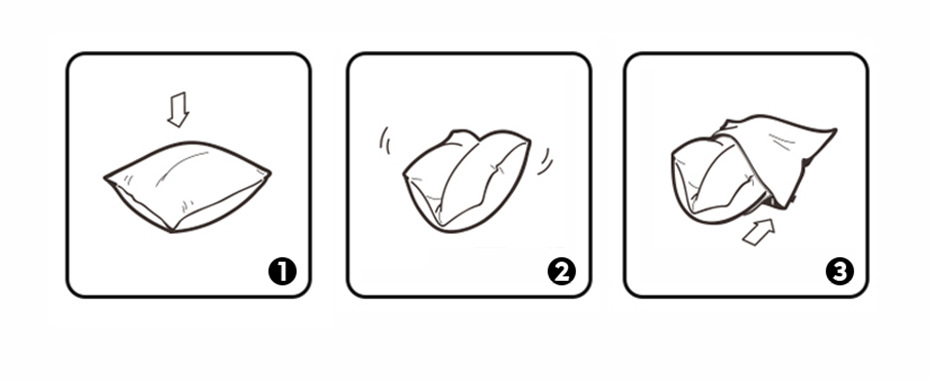 1

2

3