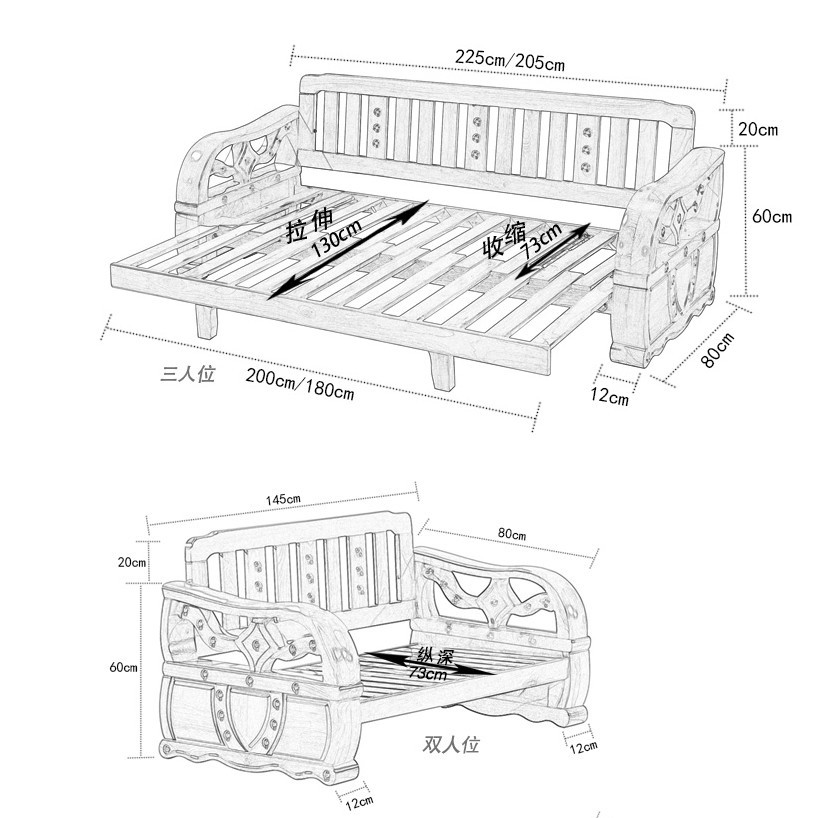 225cm/205cm

20cm

60cm

拉伸
130cm

收缩
73cm

80cm

12cm

三人位

200cm/180cm

145cm

80cm

20cm

60cm

纵深
73cm

双人位

12cm

12cm