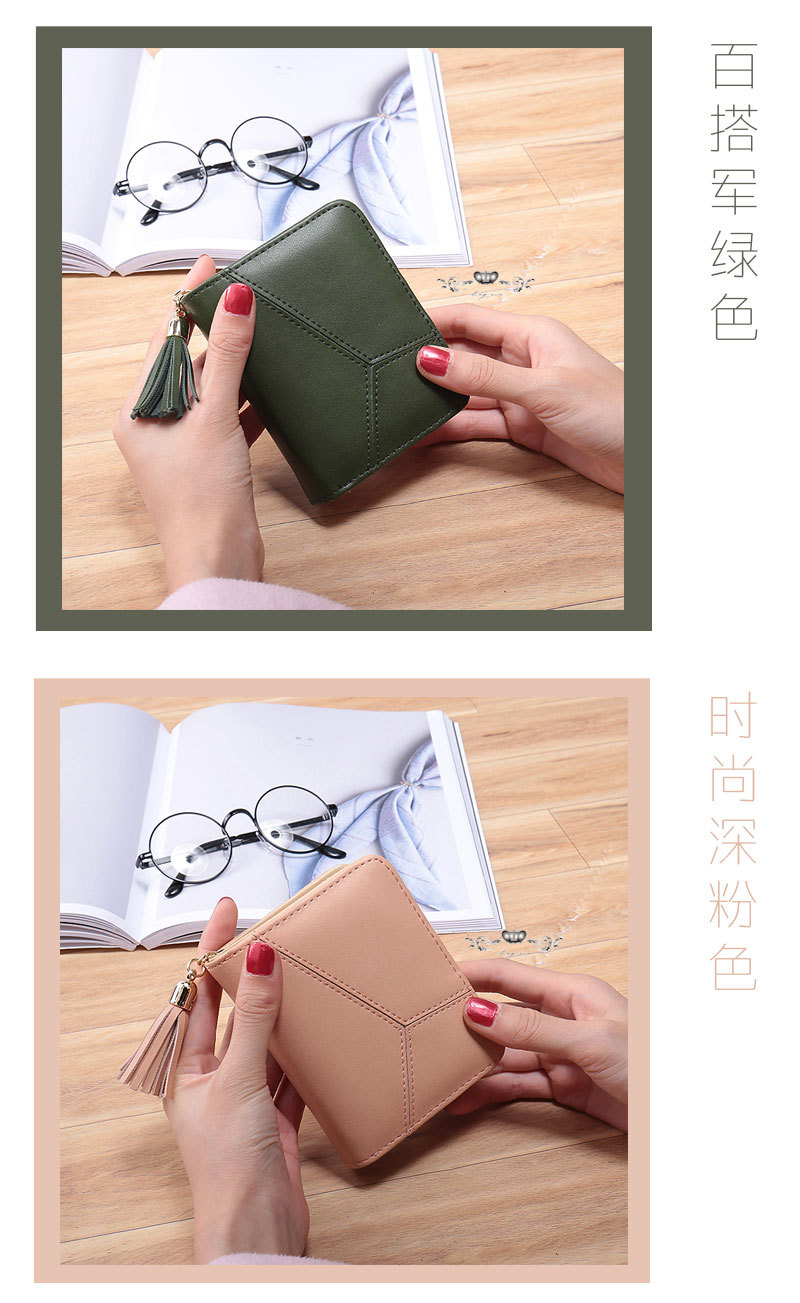 百搭军绿色

时尚深粉色