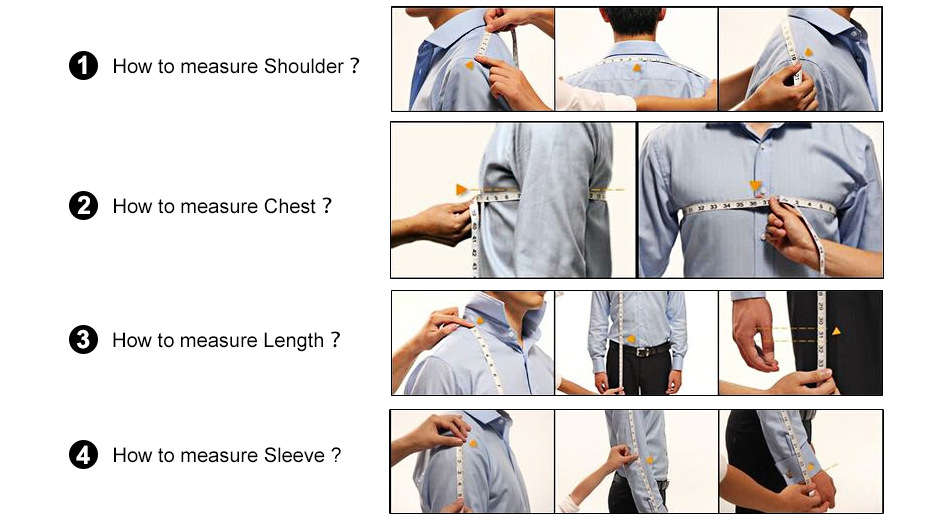 1 How to measure Shoulder ?

2 How to measure Chest ?

3 How to measure Length ?

4 How to measure Sleeve ?