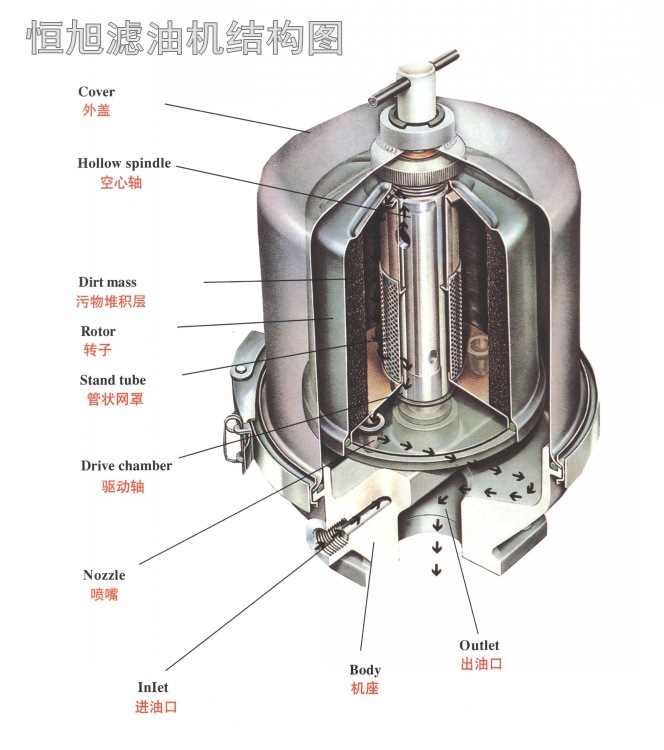 恒旭滤油机结构图

Cover
外盖

Hollow spindle
空心轴

Dirt mass
污物堆积层

Rotor
转子

Stand tube
管状网罩

Drive chamber
驱动轴

Nozzle
喷嘴

InIet
进油口

Body
机座

Outlet
出油口