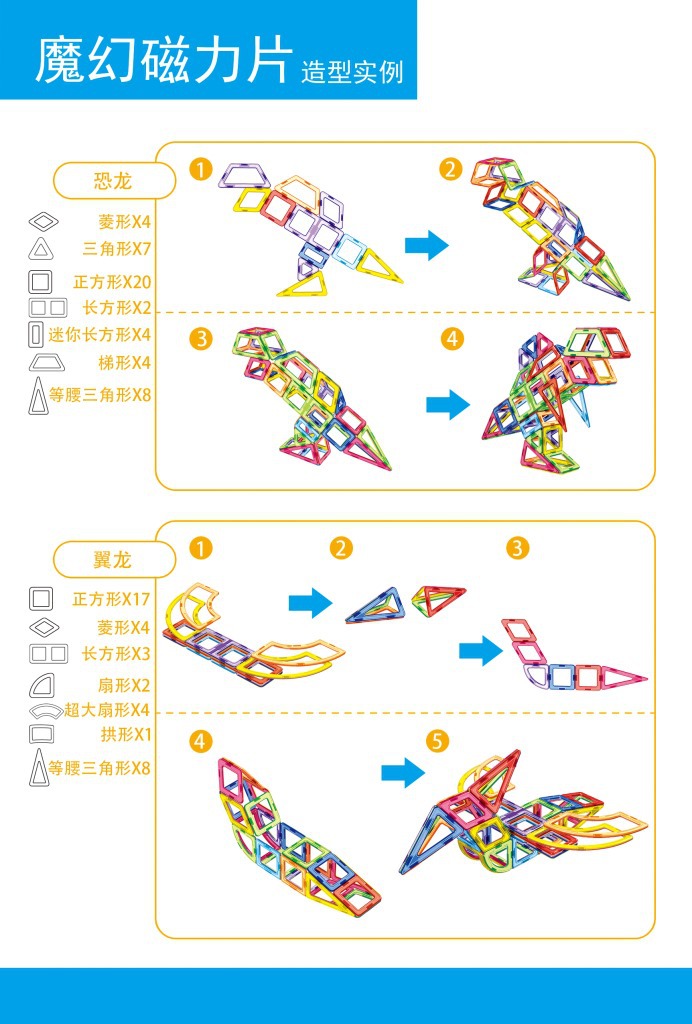 魔幻磁力片 造型实例

恐龙
菱形X4
三角形X7
正方形X20
长方形X2
迷你长方形X4
梯形X4
等腰三角形X8

1
2
3
4

翼龙
正方形X17
菱形X4
长方形X3
扇形X2
超大扇形X4
拱形X1
等腰三角形X8

1
2
3
4
5