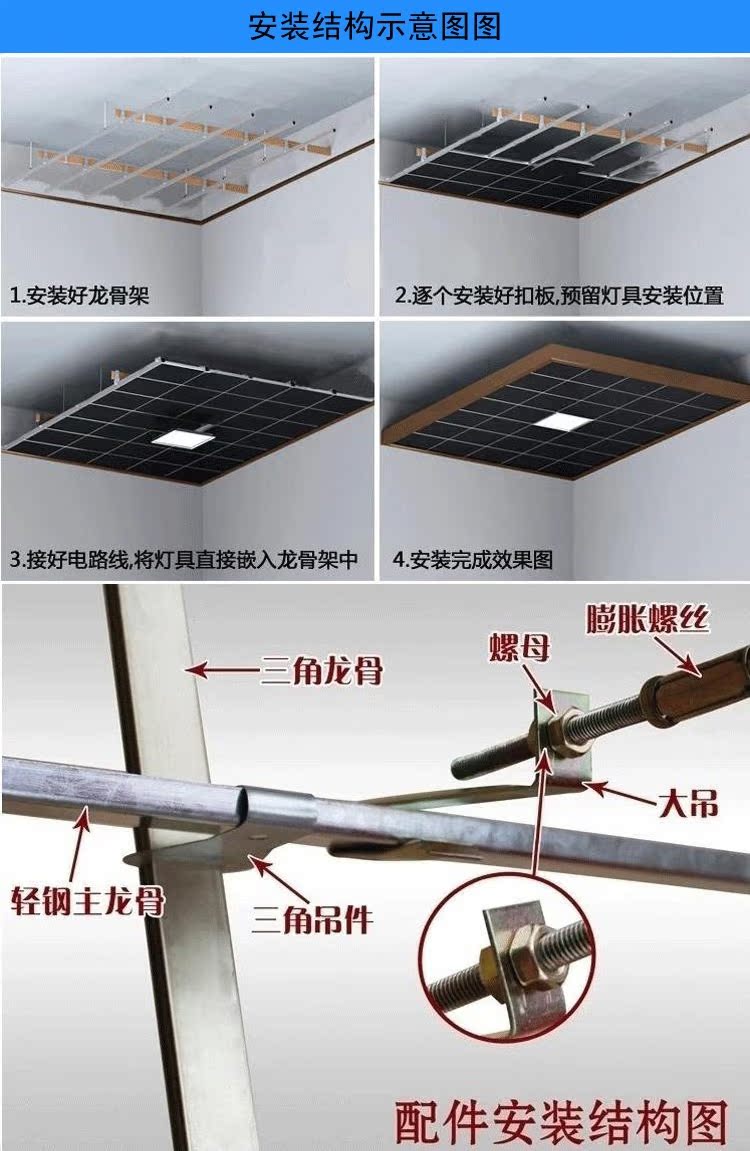 安装结构示意图图

1.安装好龙骨架

2.逐个安装好扣板,预留灯具安装位置

3.接好电路线,将灯具直接嵌入龙骨架中

4.安装完成效果图

三角龙骨

螺母

膨胀螺丝

大吊

轻钢主龙骨

三角吊件

配件安装结构图