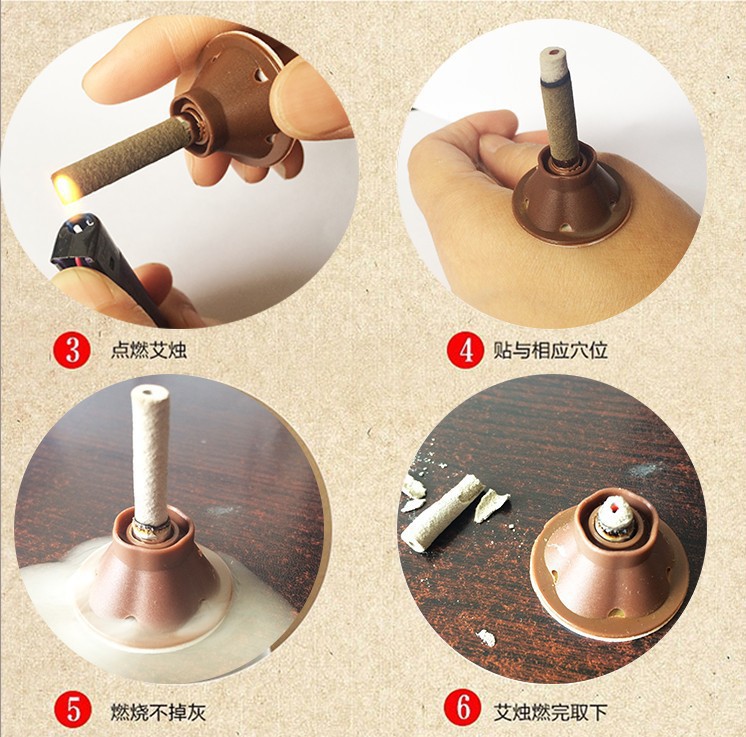 3 点燃艾烛

4 贴与相应穴位

5 燃烧不掉灰

6 艾烛燃完取下