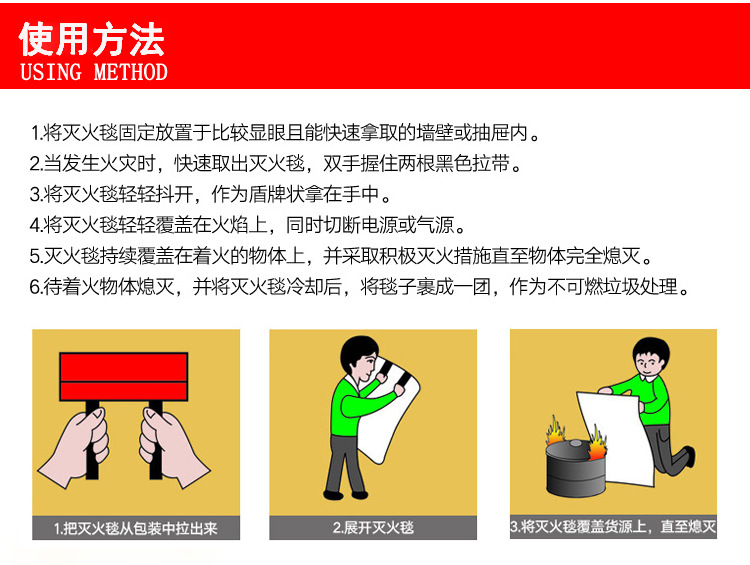 使用方法
USING METHOD

1.将灭火毯固定放置于比较显眼且能快速拿取的墙壁或抽屉内。
2.当发生火灾时，快速取出灭火毯，双手握住两根黑色拉带。
3.将灭火毯轻轻抖开，作为盾牌状拿在手中。
4.将灭火毯轻轻覆盖在火焰上，同时切断电源或气源。
5.灭火毯持续覆盖在着火的物体上，并采取积极灭火措施直至物体完全熄灭。
6.待着火物体熄灭，并将灭火毯冷却后，将毯子裹成一团，作为不可燃垃圾处理。

1.把灭火毯从包装中拉出来

2.展开灭火毯

3.将灭火毯覆盖货源上，直至熄灭