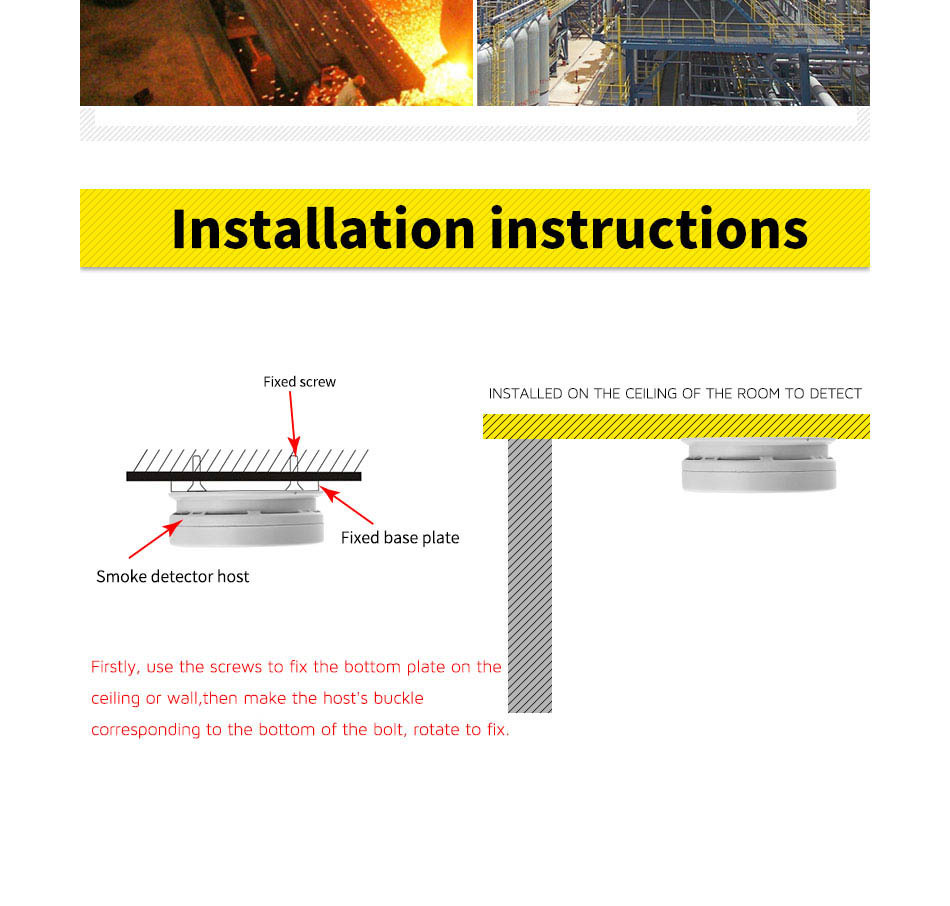 Installation instructions

Fixed screw

Fixed base plate

Smoke detector host

INSTALLED ON THE CEILING OF THE ROOM TO DETECT

Firstly, use the screws to fix the bottom plate on the ceiling or wall,then make the host's buckle corresponding to the bottom of the bolt, rotate to fix.