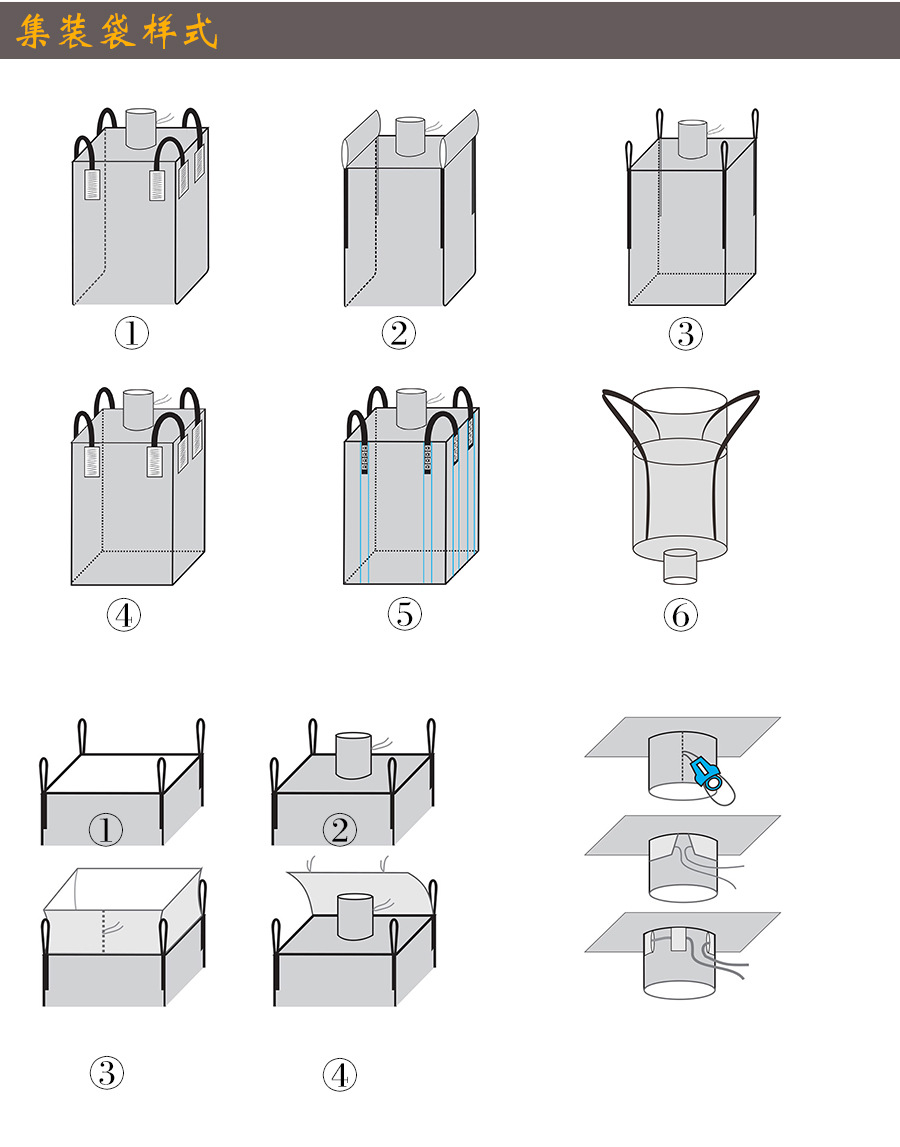 集装袋样式

①

②

③

④

⑤

⑥

①

②

③

④