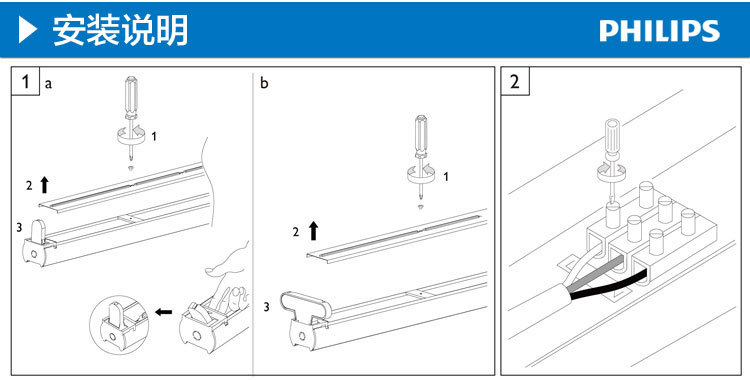 安装说明

PHILIPS

1 a

1

2

3

b

1

2

3

2