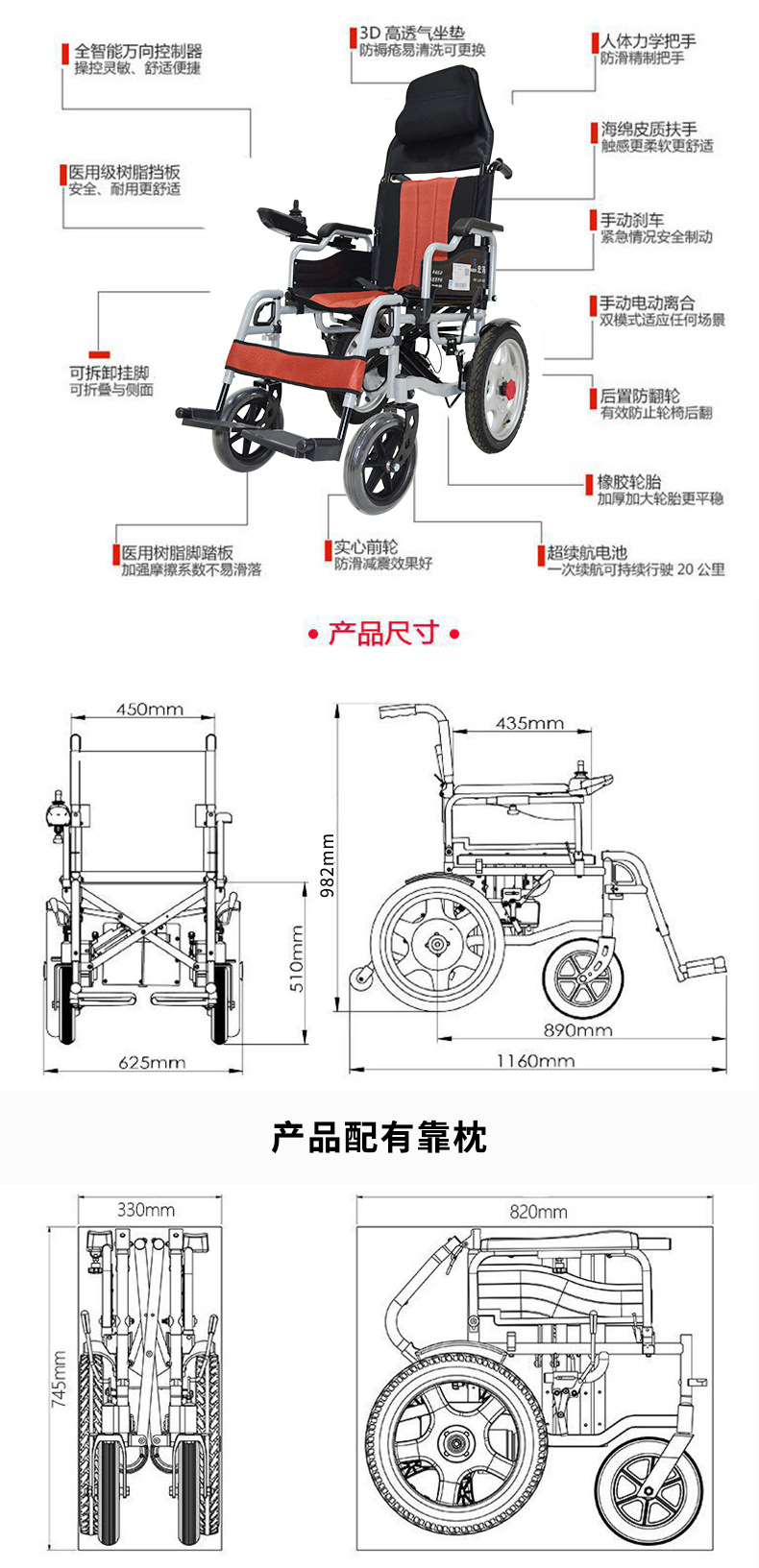 全智能万向控制器
操控灵敏、舒适便捷

3D 高透气坐垫
防褥疮易清洗可更换

人体力学把手
防滑精制把手

海绵皮质扶手
触感更柔软更舒适

医用级树脂挡板
安全、耐用更舒适

手动刹车
紧急情况安全制动

手动电动离合
双模式适应任何场景

可拆卸挂脚
可折叠与侧面

后置防翻轮
有效防止轮椅后翻

橡胶轮胎
加厚加大轮胎更平稳

医用树脂脚踏板
加强摩擦系数不易滑落

实心前轮
防滑减震效果好

超续航电池
一次续航可持续行驶 20 公里

• 产品尺寸 •

450mm

435mm

982mm

510mm

890mm

625mm

1160mm

产品配有靠枕

330mm

820mm

745mm