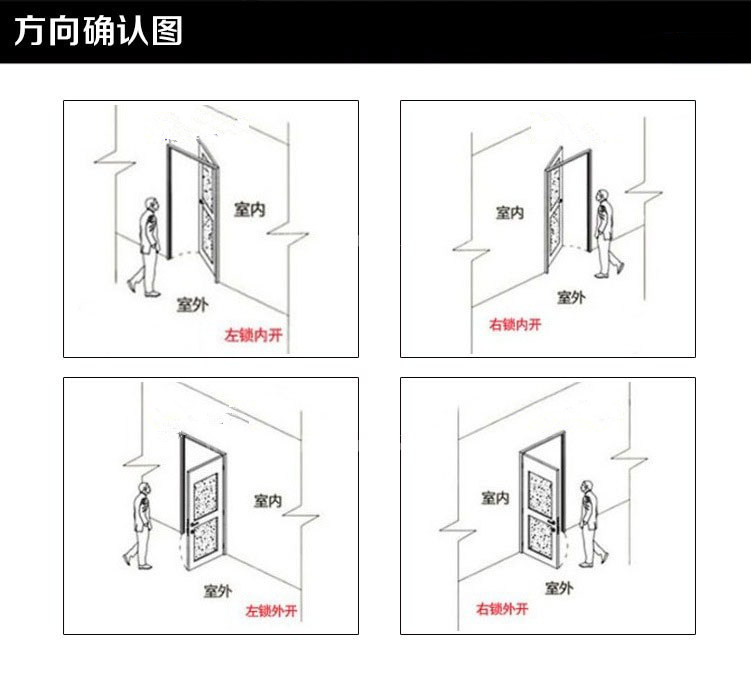 方向确认图

室内
室外
左锁内开

室内
室外
右锁内开

室内
室外
左锁外开

室内
室外
右锁外开