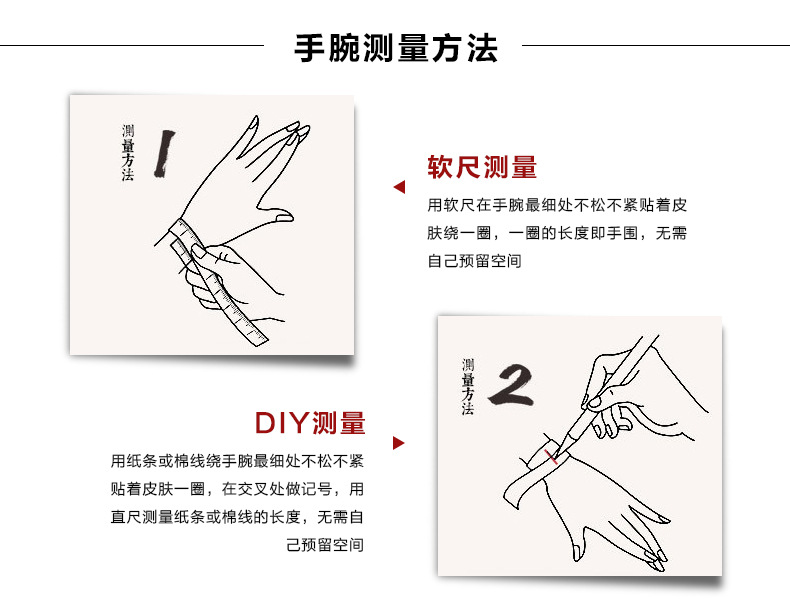 手腕测量方法

测量方法 1

软尺测量

用软尺在手腕最细处不松不紧贴着皮肤绕一圈，一圈的长度即手围，无需自己预留空间

测量方法 2

DIY测量

用纸条或棉线绕手腕最细处不松不紧贴着皮肤一圈，在交叉处做记号，用直尺测量纸条或棉线的长度，无需自己预留空间