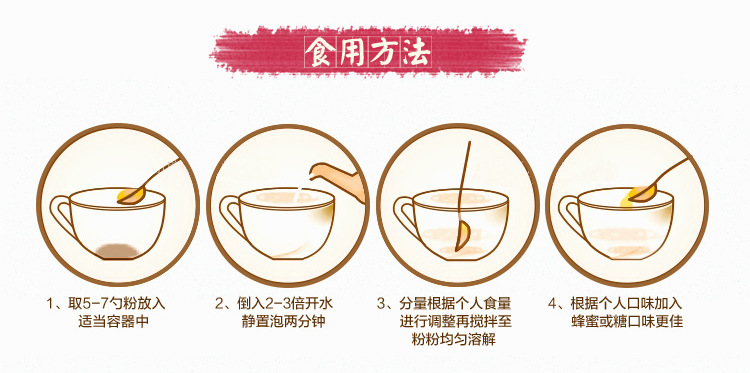 食用方法

1、取5-7勺粉放入适当容器中

2、倒入2-3倍开水静置泡两分钟

3、分量根据个人食量进行调整再搅拌至粉粉均匀溶解

4、根据个人口味加入蜂蜜或糖口味更佳