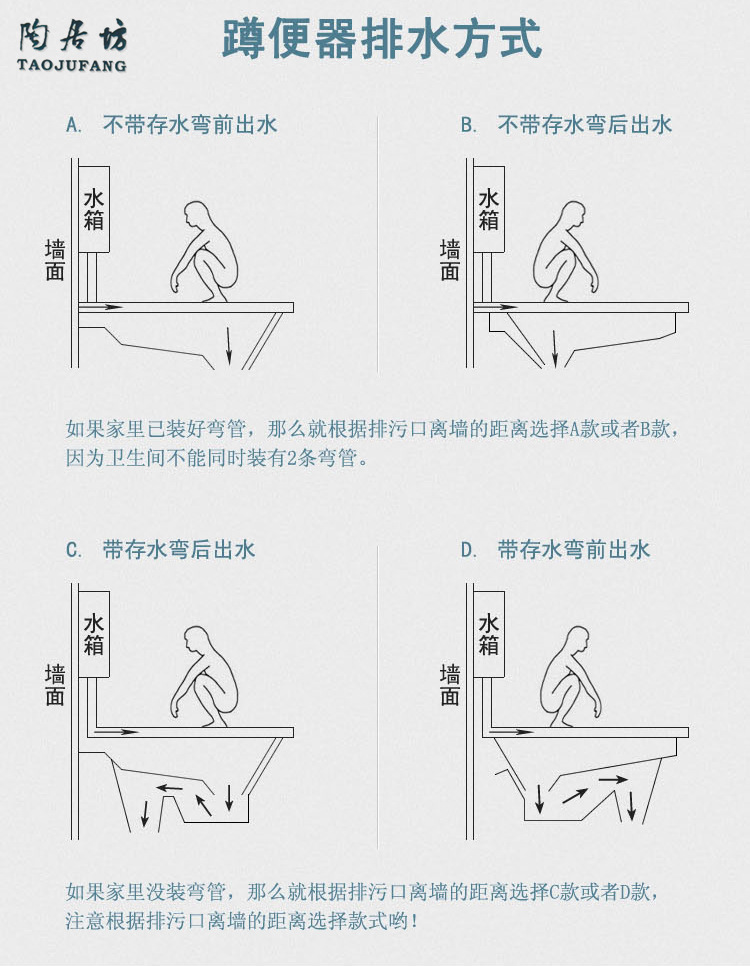 陶居坊
TAOJUFANG

蹲便器排水方式

A. 不带存水弯前出水

水箱

墙面

B. 不带存水弯后出水

水箱

墙面

如果家里已装好弯管，那么就根据排污口离墙的距离选择A款或者B款，因为卫生间不能同时装有2条弯管。

C. 带存水弯后出水

水箱

墙面

D. 带存水弯前出水

水箱

墙面

如果家里没装弯管，那么就根据排污口离墙的距离选择C款或者D款，注意根据排污口离墙的距离选择款式哟！