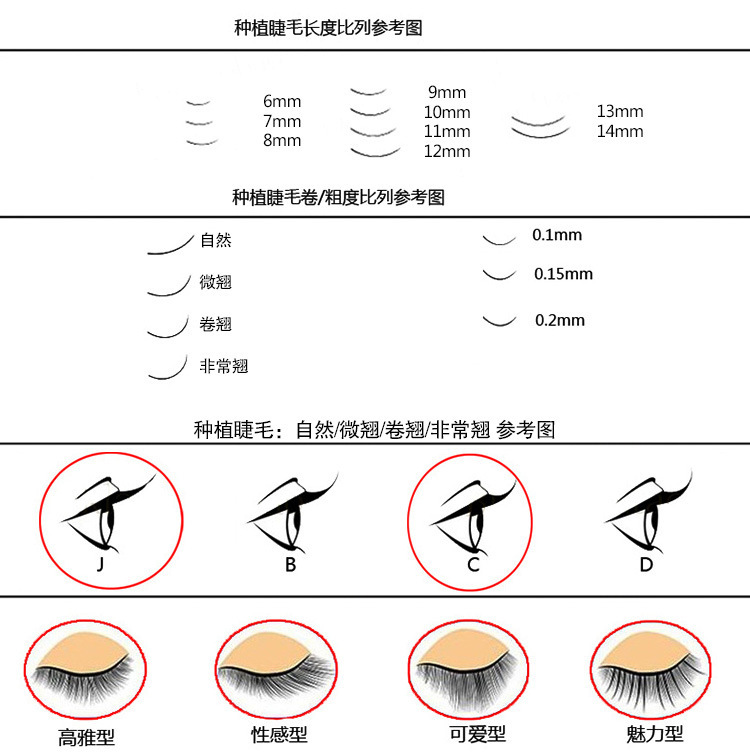 种植睫毛长度比列参考图

6mm
7mm
8mm

9mm
10mm
11mm
12mm

13mm
14mm

种植睫毛卷/粗度比列参考图

自然
微翘
卷翘
非常翘

0.1mm
0.15mm
0.2mm

种植睫毛：自然/微翘/卷翘/非常翘 参考图

J
B
C
D

高雅型
性感型
可爱型
魅力型