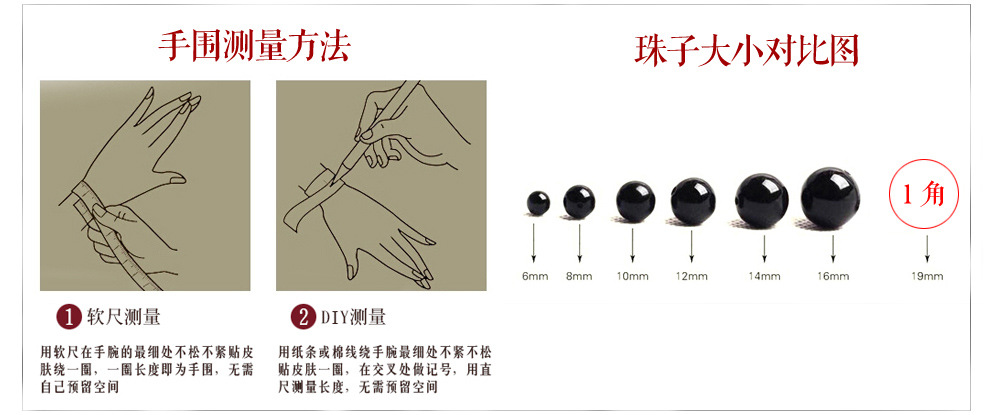 手围测量方法

1 软尺测量

用软尺在手腕的最细处不松不紧贴皮肤绕一圈，一圈长度即为手围，无需自己预留空间

2 DIY测量

用纸条或棉线绕手腕最细处不紧不松贴皮肤一圈，在交叉处做记号，用直尺测量长度，无需预留空间

珠子大小对比图

1角

6mm 8mm 10mm 12mm 14mm 16mm 19mm