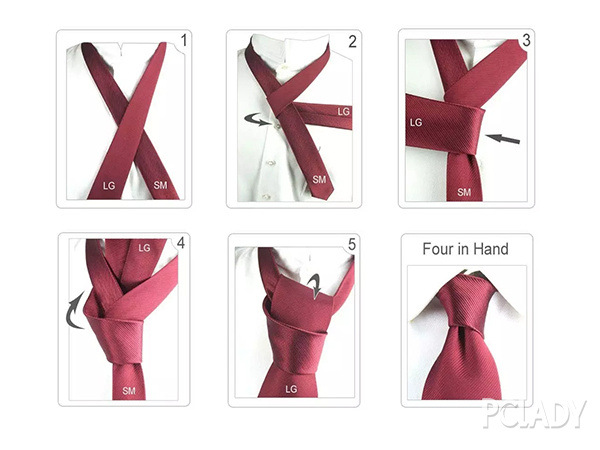 1
LG
SM

2
LG
SM

3
LG
SM

4
LG
SM

5
LG

Four in Hand

PCLADY