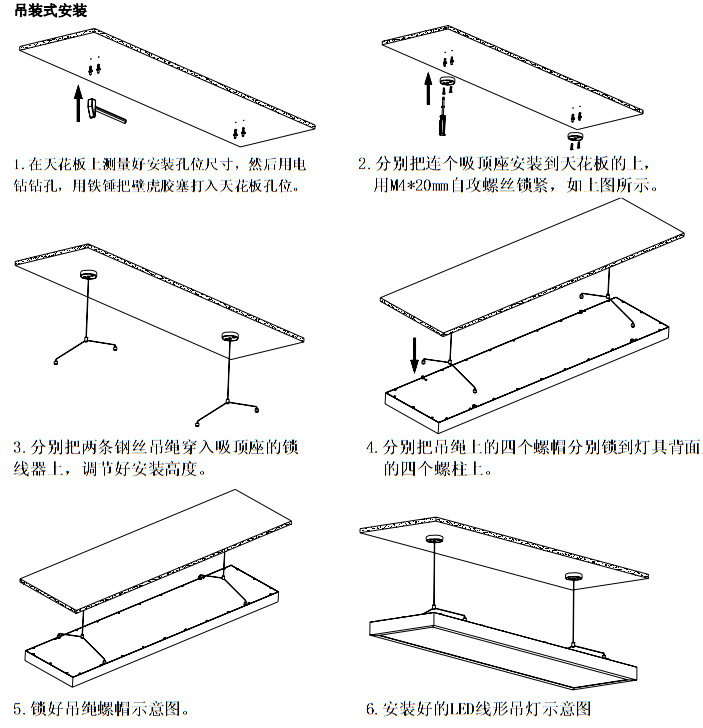 吊装式安装

1.在天花板上测量好安装孔位尺寸，然后用电钻钻孔，用铁锤把壁虎胶塞打入天花板孔位。

2.分别把连个吸顶座安装到天花板的上，用M4*20mm自攻螺丝锁紧，如上图所示。

3.分别把两条钢丝吊绳穿入吸顶座的锁线器上，调节好安装高度。

4.分别把吊绳上的四个螺帽分别锁到灯具背面的四个螺柱上。

5.锁好吊绳螺帽示意图。

6.安装好的LED线形吊灯示意图