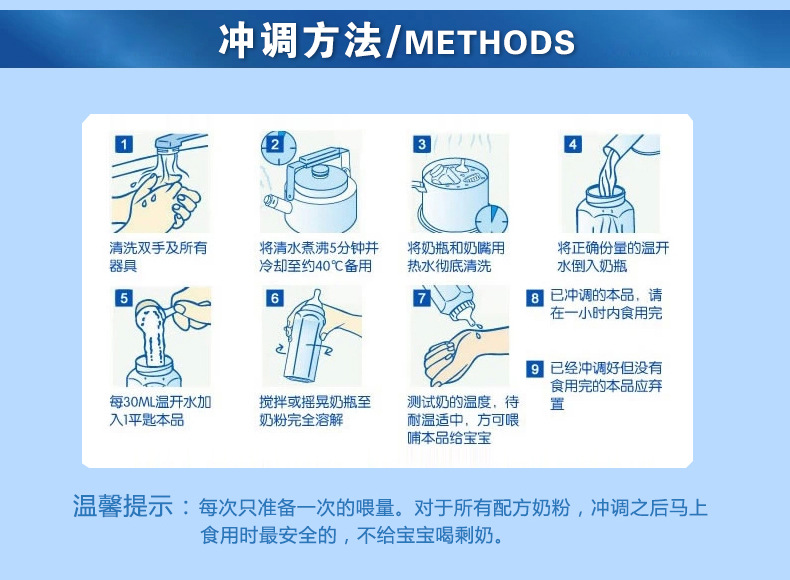 冲调方法/METHODS

1
清洗双手及所有器具

2
将清水煮沸5分钟并冷却至约40℃备用

3
将奶瓶和奶嘴用热水彻底清洗

4
将正确份量的温开水倒入奶瓶

5
每30ML温开水加入1平匙本品

6
搅拌或摇晃奶瓶至奶粉完全溶解

7
测试奶的温度，待耐温适中，方可喂哺本品给宝宝

8 已冲调的本品，请在一小时内食用完

9 已经冲调好但没有食用完的本品应弃置

温馨提示：每次只准备一次的喂量。对于所有配方奶粉，冲调之后马上食用时最安全的，不给宝宝喝剩奶。