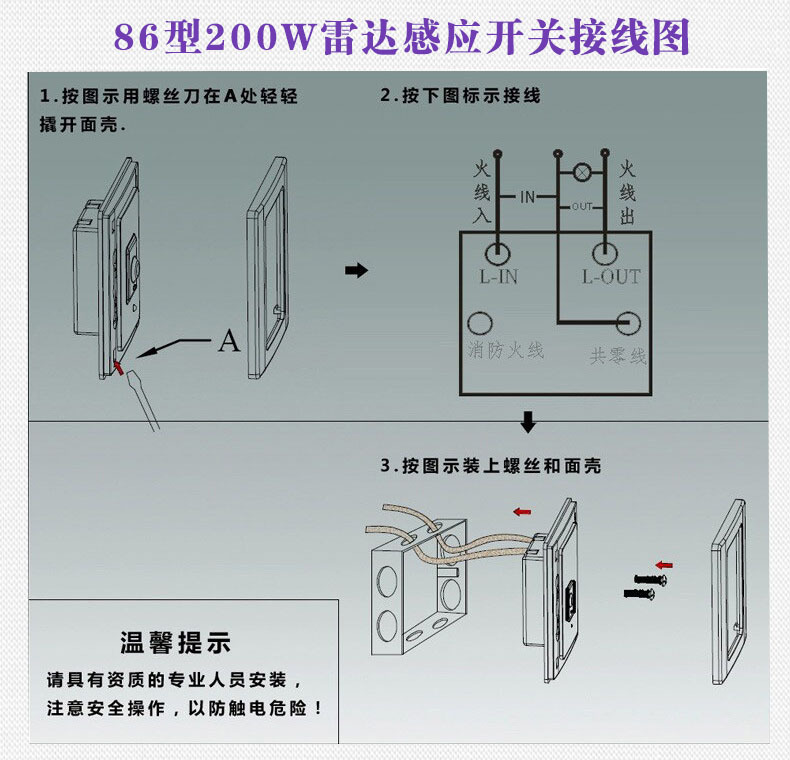 86型200W雷达感应开关接线图

1.按图示用螺丝刀在A处轻轻撬开面壳.

A

2.按下图标示接线

火线入

IN

OUT

火线出

L-IN

L-OUT

消防火线

共零线

3.按图示装上螺丝和面壳

温馨提示

请具有资质的专业人员安装，注意安全操作，以防触电危险！