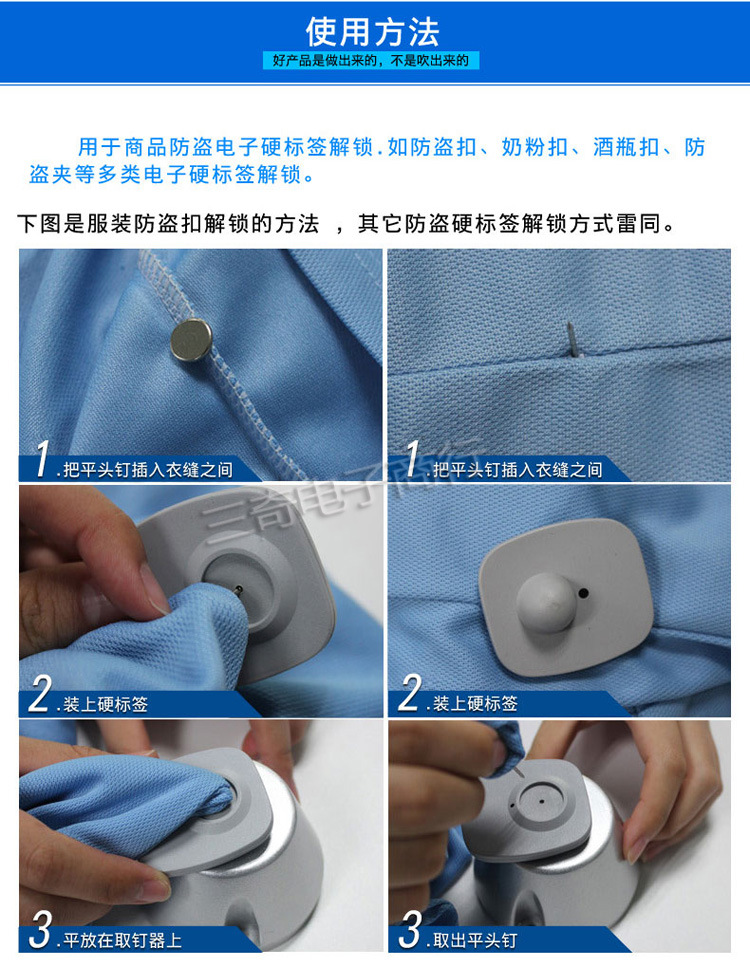 使用方法

好产品是做出来的，不是吹出来的

用于商品防盗电子硬标签解锁.如防盗扣、奶粉扣、酒瓶扣、防盗夹等多类电子硬标签解锁。

下图是服装防盗扣解锁的方法 ，其它防盗硬标签解锁方式雷同。

1.把平头钉插入衣缝之间

1.把平头钉插入衣缝之间

三高电子商行

2.装上硬标签

2.装上硬标签

3.平放在取钉器上

3.取出平头钉