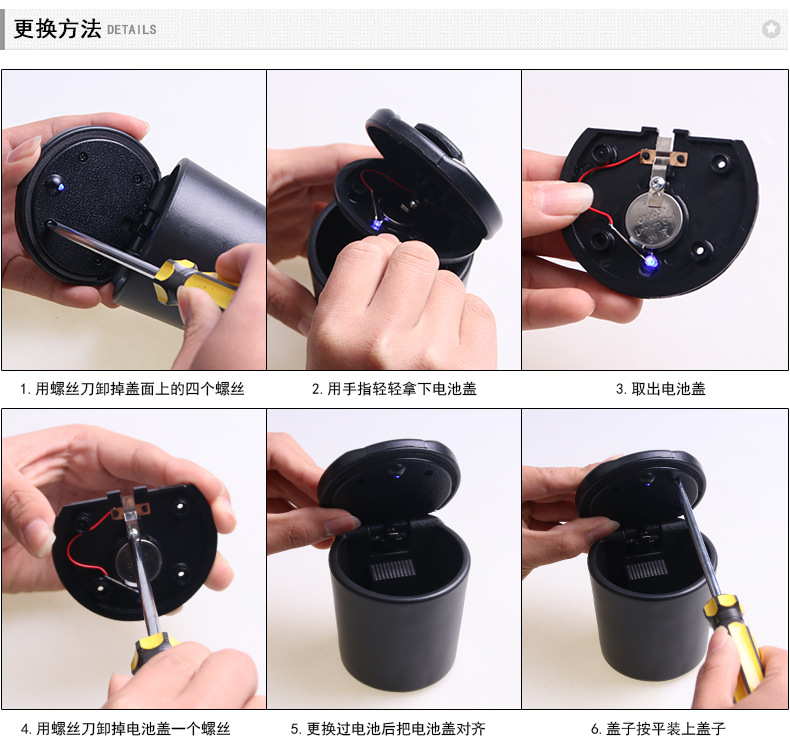 更换方法 DETAILS

1. 用螺丝刀卸掉盖面上的四个螺丝

2. 用手指轻轻拿下电池盖

3. 取出电池盖

4. 用螺丝刀卸掉电池盖一个螺丝

5. 更换过电池后把电池盖对齐

6. 盖子按平装上盖子