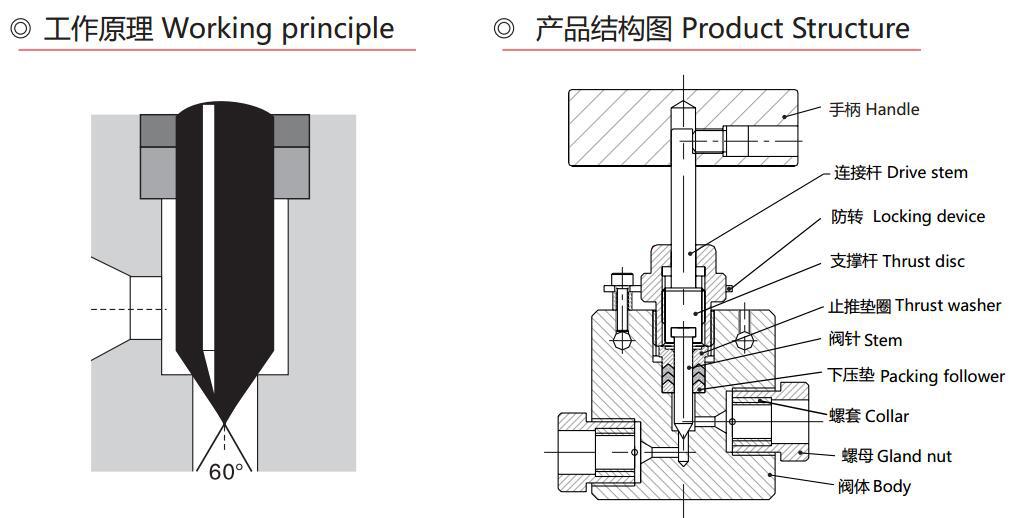 ◎ 工作原理 Working principle

60°

◎ 产品结构图 Product Structure

手柄 Handle

连接杆 Drive stem

防转 Locking device

支撑杆 Thrust disc

止推垫圈 Thrust washer

阀针 Stem

下压垫 Packing follower

螺套 Collar

螺母 Gland nut

阀体 Body