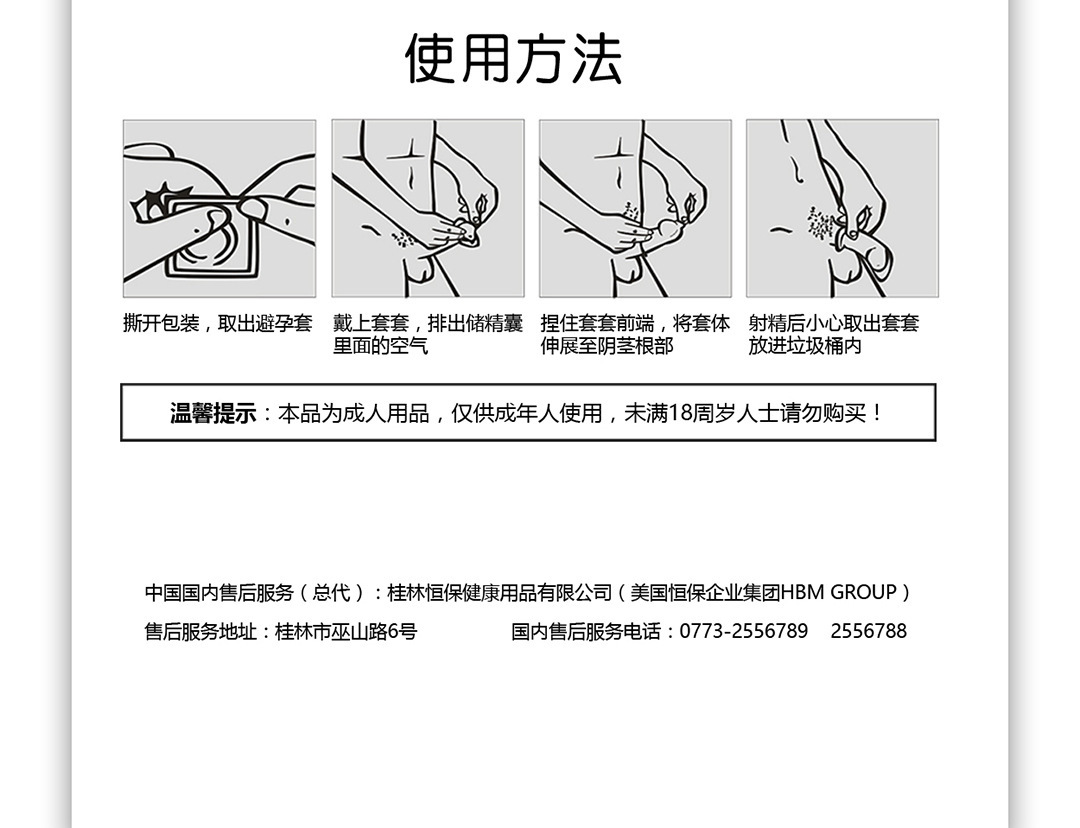 使用方法

撕开包装，取出避孕套

戴上套套，排出储精囊里面的空气

捏住套套前端，将套体伸展至阴茎根部

射精后小心取出套套放进垃圾桶内

温馨提示：本品为成人用品，仅供成年人使用，未满18周岁人士请勿购买！

中国国内售后服务（总代）：桂林恒保健康用品有限公司（美国恒保企业集团HBM GROUP）

售后服务地址：桂林市巫山路6号

国内售后服务电话：0773-2556789　2556788