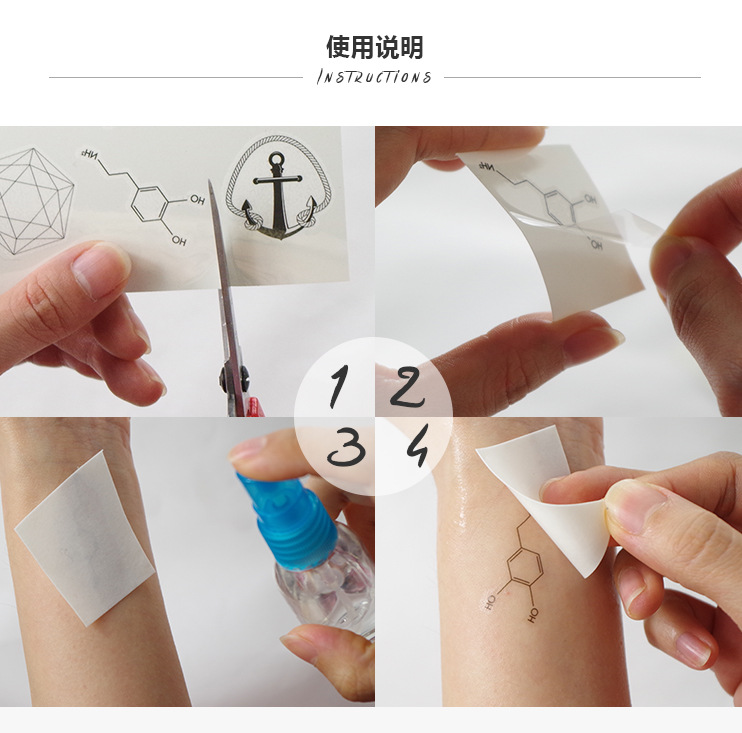 使用说明
INSTRUCTIONS

$NH_2$
OH
OH

$NH_2$
OH
OH

1 2
3 4

HO
HO