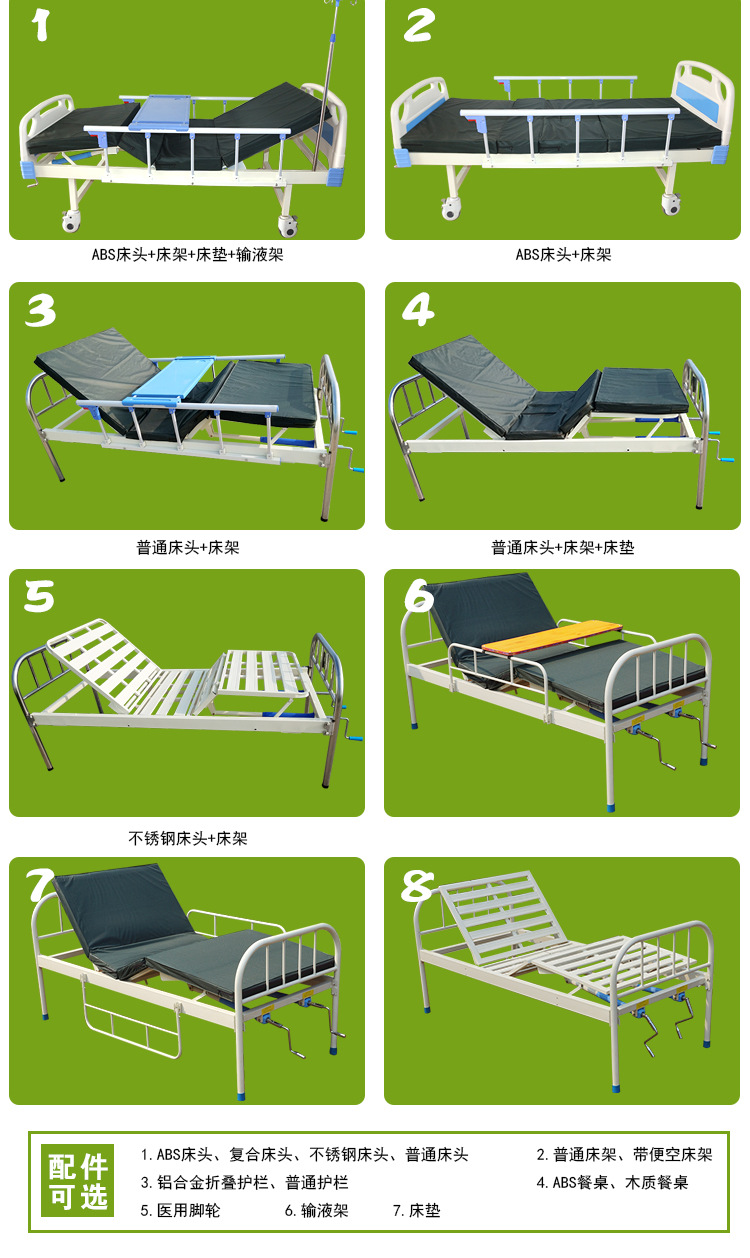 1

ABS床头+床架+床垫+输液架

2

ABS床头+床架

3

普通床头+床架

4

普通床头+床架+床垫

5

不锈钢床头+床架

6

7

8

配件可选

1. ABS床头、复合床头、不锈钢床头、普通床头

2. 普通床架、带便空床架

3. 铝合金折叠护栏、普通护栏

4. ABS餐桌、木质餐桌

5. 医用脚轮

6. 输液架

7. 床垫