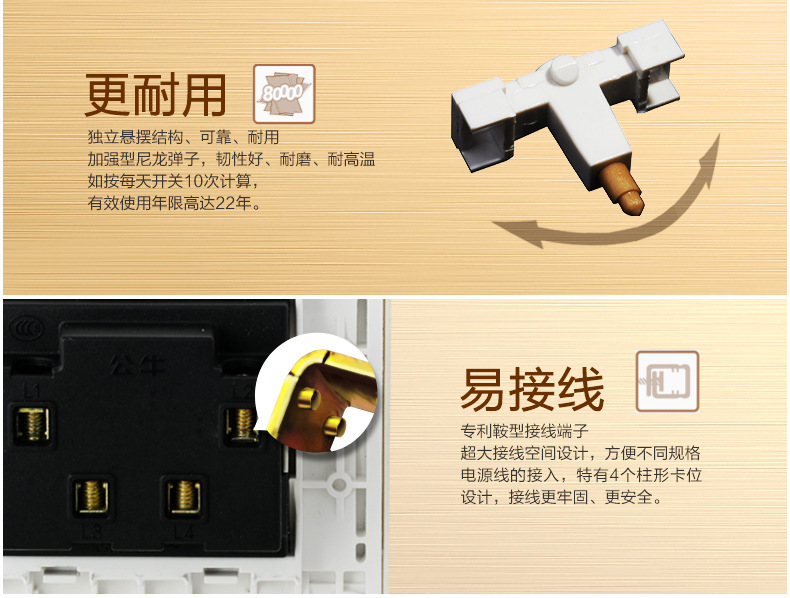 更耐用

80000

独立悬摆结构、可靠、耐用
加强型尼龙弹子，韧性好、耐磨、耐高温
如按每天开关10次计算，
有效使用年限高达22年。

公牛

L1

L2

L3

L4

易接线

专利鞍型接线端子
超大接线空间设计，方便不同规格
电源线的接入，特有4个柱形卡位
设计，接线更牢固、更安全。