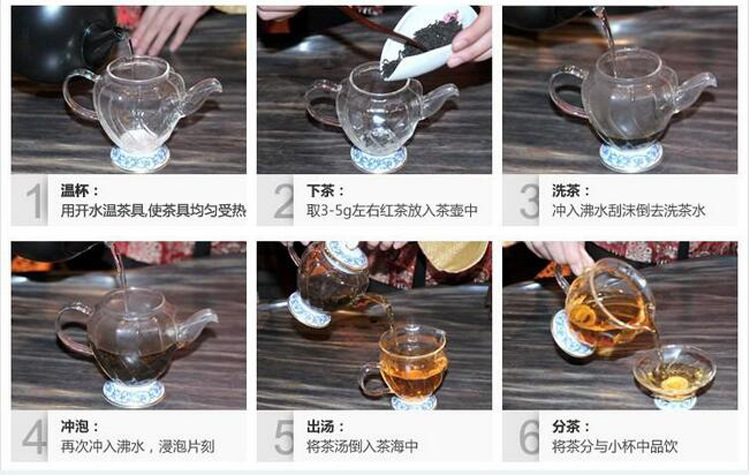 1 温杯：
用开水温茶具,使茶具均匀受热

2 下茶：
取3-5g左右红茶放入茶壶中

3 洗茶：
冲入沸水刮沫倒去洗茶水

4 冲泡：
再次冲入沸水，浸泡片刻

5 出汤：
将茶汤倒入茶海中

6 分茶：
将茶分与小杯中品饮