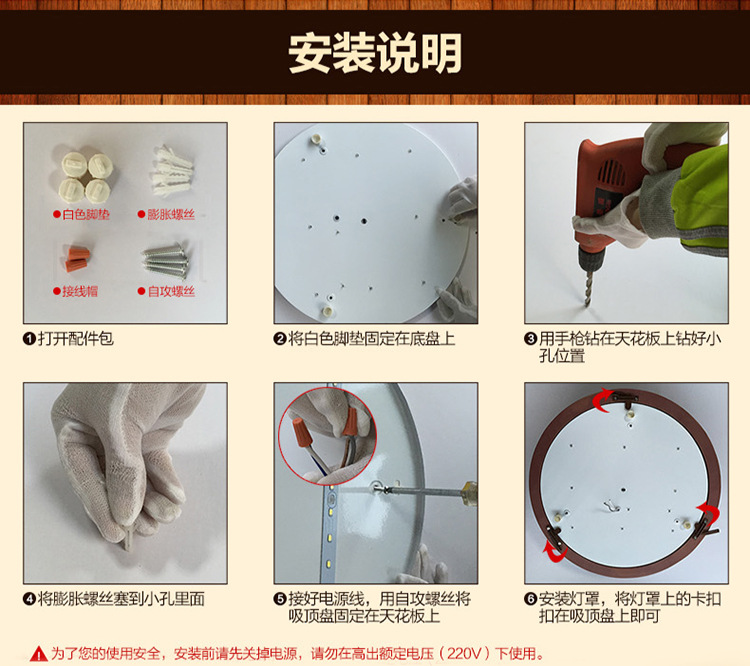 安装说明

●白色脚垫
●膨胀螺丝
●接线帽
●自攻螺丝

❶打开配件包

❷将白色脚垫固定在底盘上

❸用手枪钻在天花板上钻好小孔位置

❹将膨胀螺丝塞到小孔里面

❺接好电源线，用自攻螺丝将吸顶盘固定在天花板上

❻安装灯罩，将灯罩上的卡扣扣在吸顶盘上即可

为了您的使用安全，安装前请先关掉电源，请勿在高出额定电压（220V）下使用。