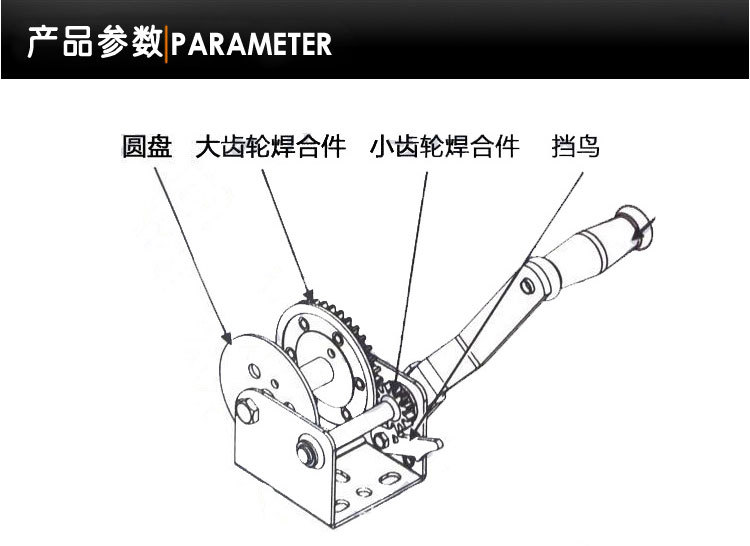 产品参数|PARAMETER

圆盘 大齿轮焊合件 小齿轮焊合件 挡鸟