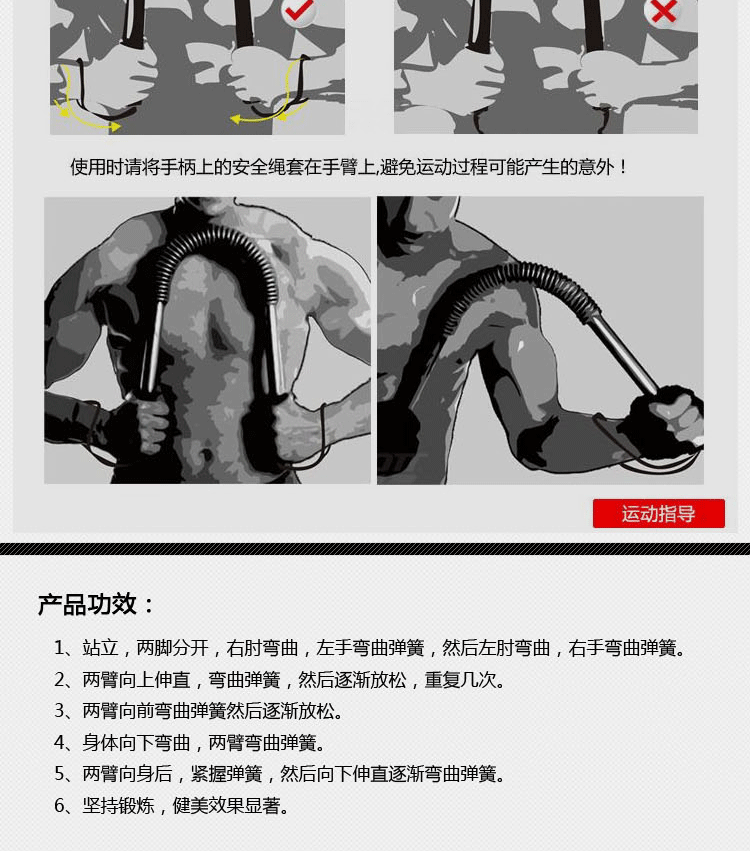 使用时请将手柄上的安全绳套在手臂上,避免运动过程可能产生的意外！

运动指导

产品功效：

1、站立，两脚分开，右肘弯曲，左手弯曲弹簧，然后左肘弯曲，右手弯曲弹簧。

2、两臂向上伸直，弯曲弹簧，然后逐渐放松，重复几次。

3、两臂向前弯曲弹簧然后逐渐放松。

4、身体向下弯曲，两臂弯曲弹簧。

5、两臂向身后，紧握弹簧，然后向下伸直逐渐弯曲弹簧。

6、坚持锻炼，健美效果显著。