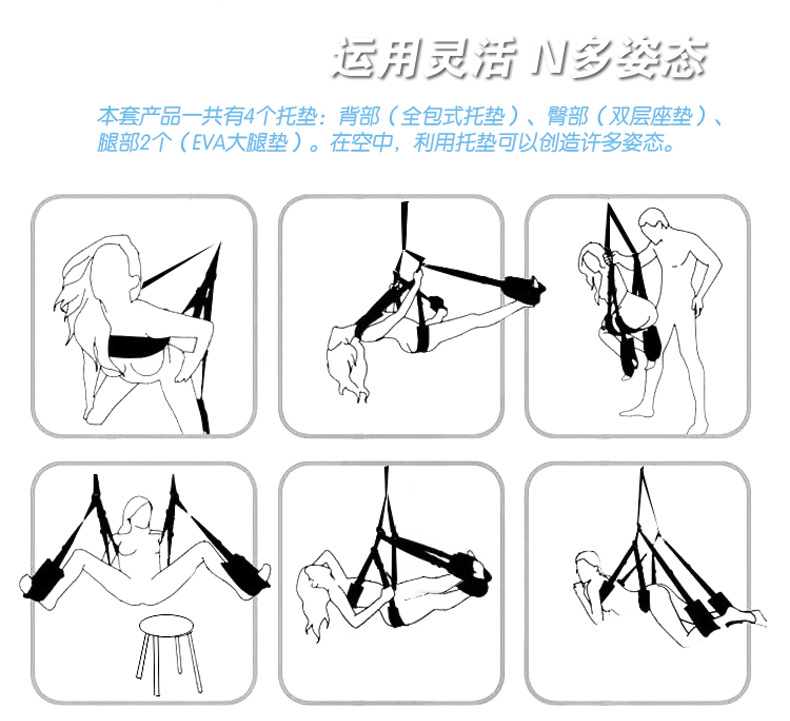 运用灵活 N多姿态

本套产品一共有4个托垫：背部（全包式托垫）、臀部（双层座垫）、腿部2个（EVA大腿垫）。在空中，利用托垫可以创造许多姿态。