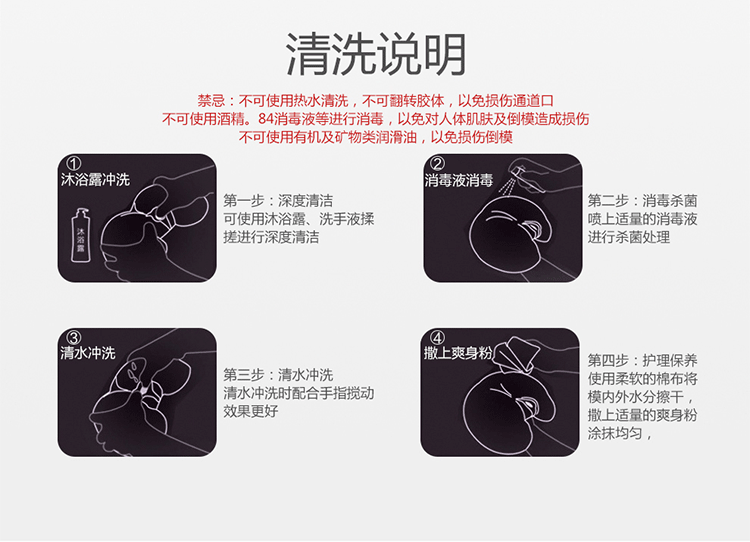 清洗说明

禁忌：不可使用热水清洗，不可翻转胶体，以免损伤通道口
不可使用酒精。84消毒液等进行消毒，以免对人体肌肤及倒模造成损伤
不可使用有机及矿物类润滑油，以免损伤倒模

①
沐浴露冲洗

沐浴露

第一步：深度清洁
可使用沐浴露、洗手液揉搓进行深度清洁

②
消毒液消毒

第二步：消毒杀菌
喷上适量的消毒液进行杀菌处理

③
清水冲洗

第三步：清水冲洗
清水冲洗时配合手指搅动效果更好

④
撒上爽身粉

第四步：护理保养
使用柔软的棉布将模内外水分擦干，撒上适量的爽身粉涂抹均匀，