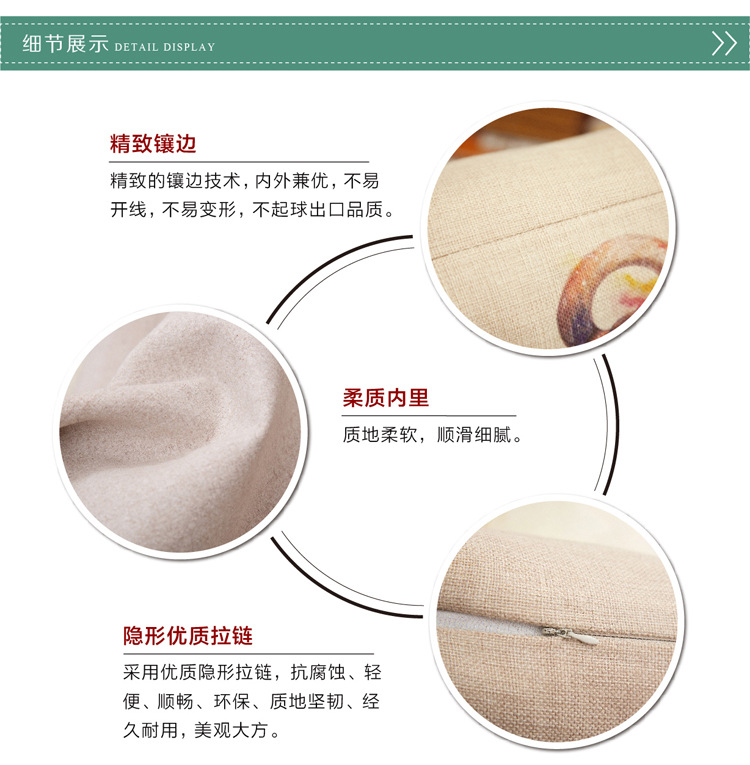 细节展示 DETAIL DISPLAY

精致镶边

精致的镶边技术，内外兼优，不易开线，不易变形，不起球出口品质。

柔质内里

质地柔软，顺滑细腻。

隐形优质拉链

采用优质隐形拉链，抗腐蚀、轻便、顺畅、环保、质地坚韧、经久耐用，美观大方。