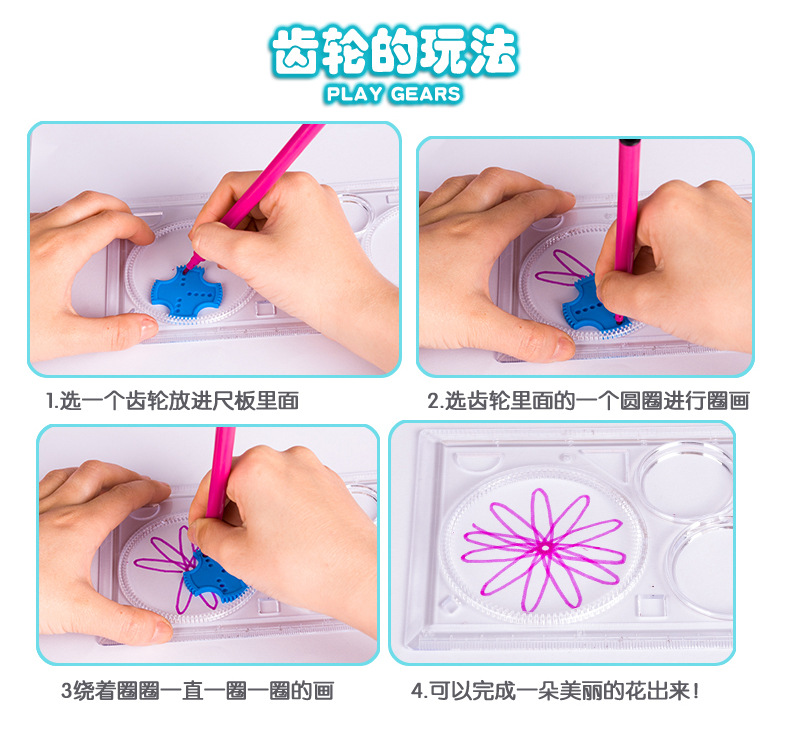 齿轮的玩法
PLAY GEARS

1.选一个齿轮放进尺板里面

2.选齿轮里面的一个圆圈进行圈画

3绕着圈圈一直一圈一圈的画

4.可以完成一朵美丽的花出来！