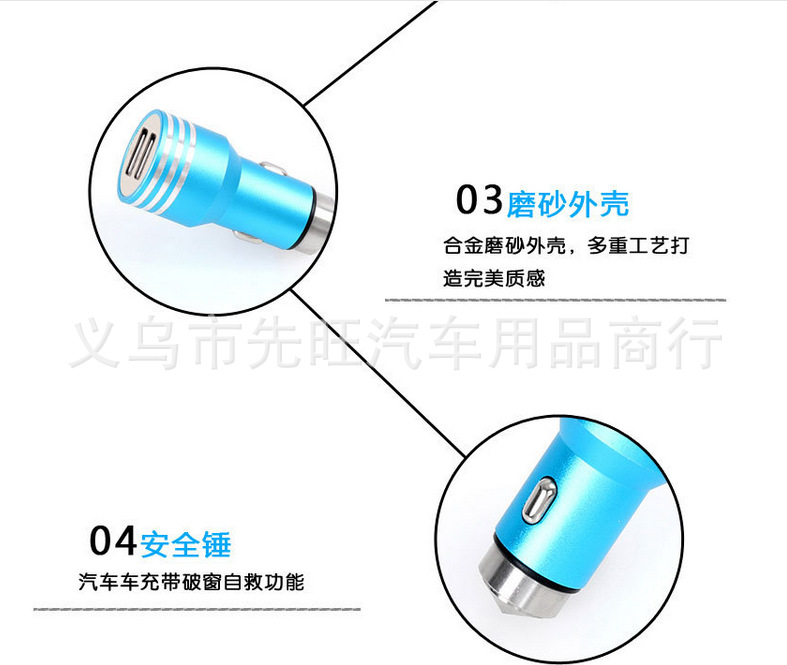 03磨砂外壳

合金磨砂外壳，多重工艺打造完美质感

义乌市先旺汽车用品商行

04安全锤

汽车车充带破窗自救功能