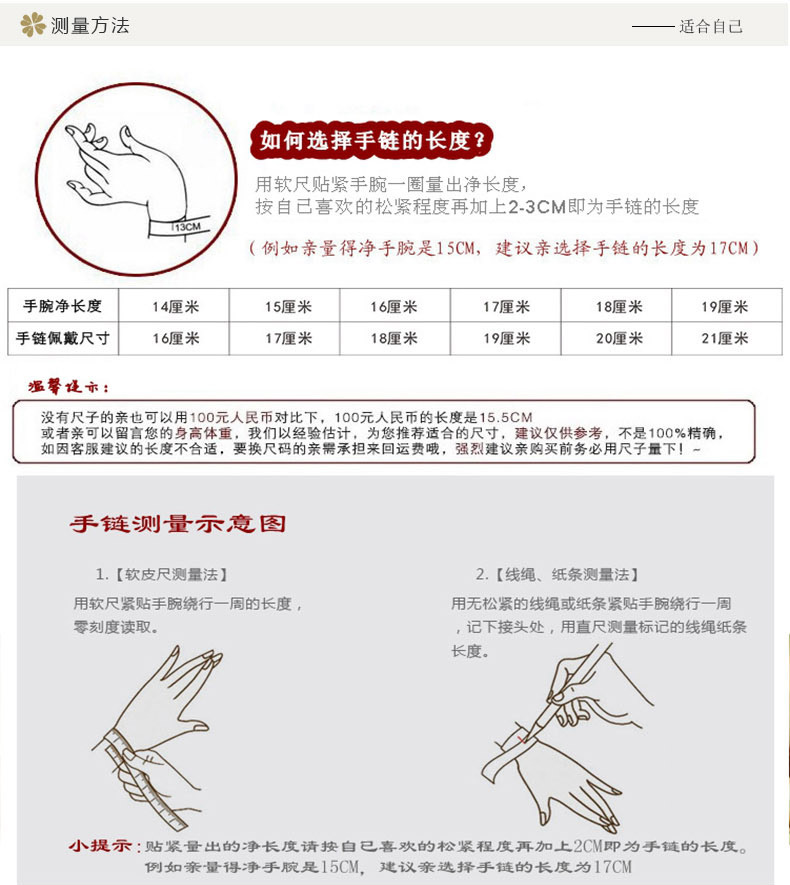 测量方法

—— 适合自己

13CM

如何选择手链的长度？

用软尺贴紧手腕一圈量出净长度，
按自己喜欢的松紧程度再加上2-3CM即为手链的长度

（例如亲量得净手腕是15CM，建议亲选择手链的长度为17CM）

| 手腕净长度 | 14厘米 | 15厘米 | 16厘米 | 17厘米 | 18厘米 | 19厘米 |
|---|---|---|---|---|---|---|
| 手链佩戴尺寸 | 16厘米 | 17厘米 | 18厘米 | 19厘米 | 20厘米 | 21厘米 |

温馨提示：

没有尺子的亲也可以用100元人民币对比下，100元人民币的长度是15.5CM
或者亲可以留言您的身高体重，我们以经验估计，为您推荐适合的尺寸，建议仅供参考，不是100%精确，
如因客服建议的长度不合适，要换尺码的亲需承担来回运费哦，强烈建议亲购买前务必用尺子量下！~

手链测量示意图

1.【软皮尺测量法】
用软尺紧贴手腕绕行一周的长度，
零刻度读取。

2.【线绳、纸条测量法】
用无松紧的线绳或纸条紧贴手腕绕行一周
，记下接头处，用直尺测量标记的线绳纸条
长度。

小提示：贴紧量出的净长度请按自己喜欢的松紧程度再加上2CM即为手链的长度。
例如亲量得净手腕是15CM，建议亲选择手链的长度为17CM