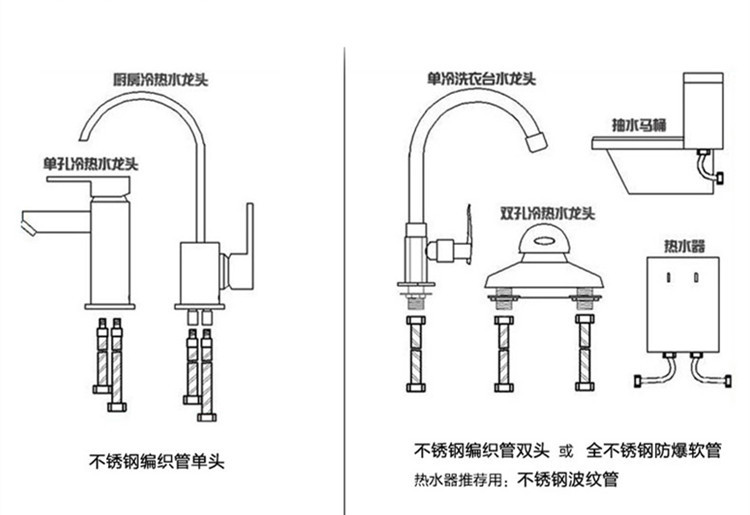 厨房冷热水龙头

单孔冷热水龙头

不锈钢编织管单头

单冷洗衣台水龙头

抽水马桶

双孔冷热水龙头

热水器

不锈钢编织管双头 或 全不锈钢防爆软管

热水器推荐用：不锈钢波纹管