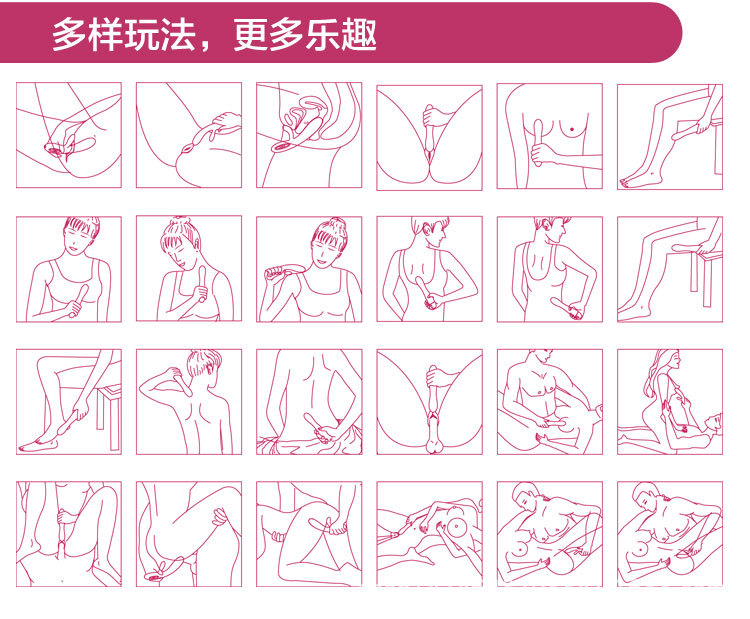 多样玩法，更多乐趣