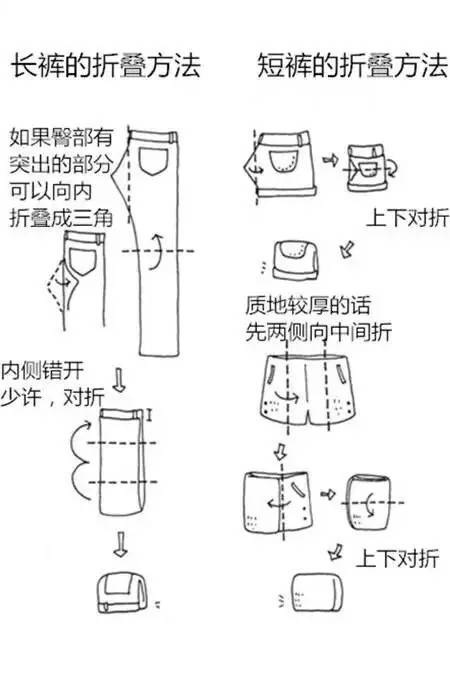 长裤的折叠方法

如果臀部有突出的部分可以向内折叠成三角

内侧错开少许，对折

短裤的折叠方法

上下对折

质地较厚的话先两侧向中间折

上下对折